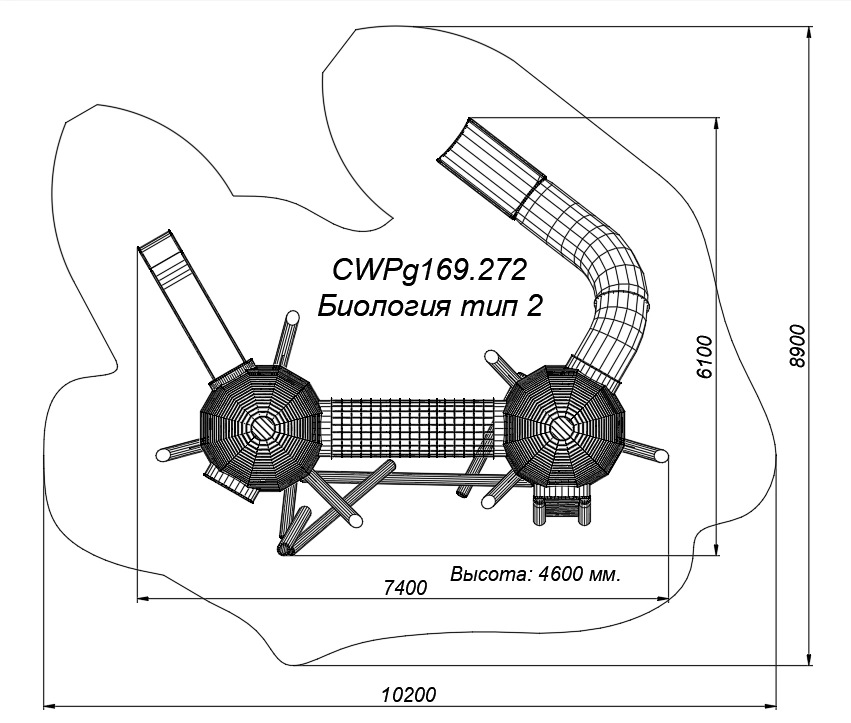 CWPg169.272
Биология тип 2

6100

8900

Высота: 4600 мм.

7400

10200